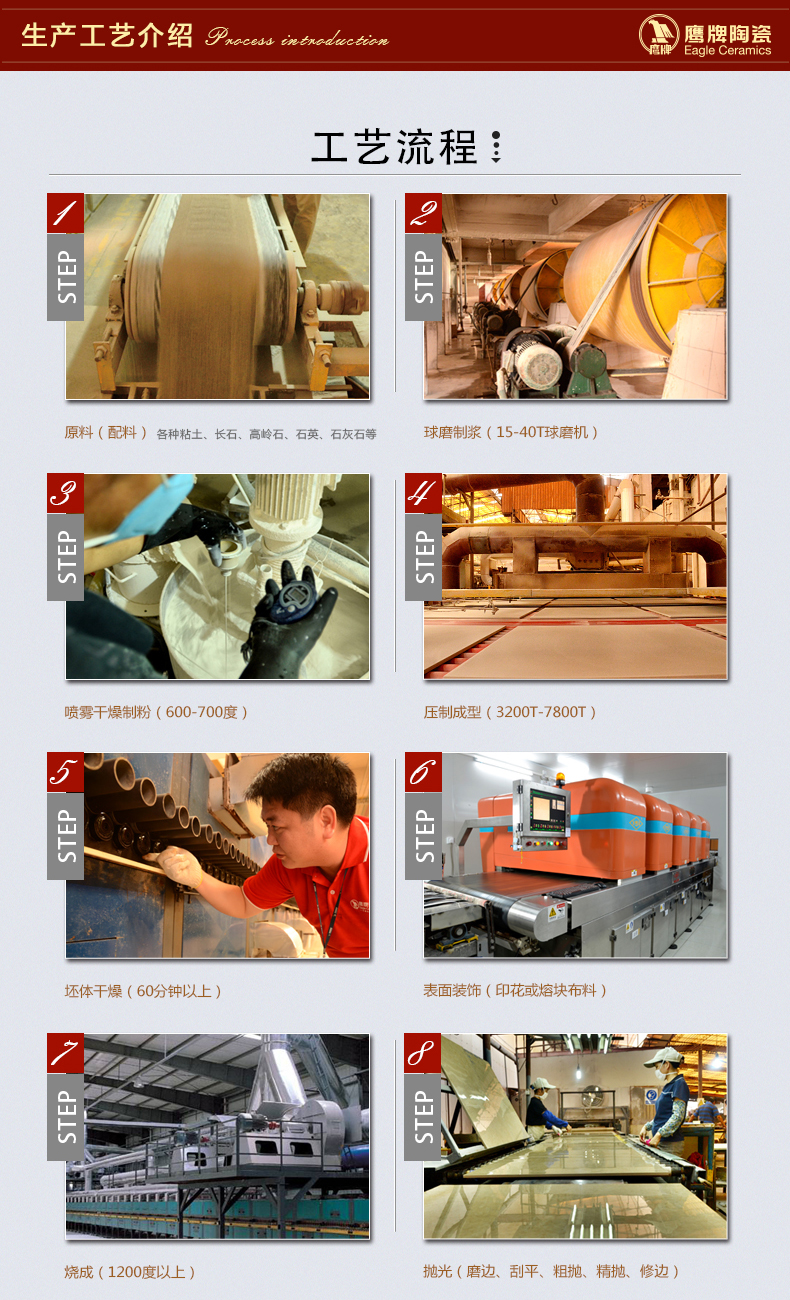 生产工艺介绍 Process introduction

鹰牌 鹰牌陶瓷 Eagle Ceramics

工艺流程

1 STEP

原料（配料） 各种粘土、长石、高岭石、石英、石灰石等

2 STEP

球磨制浆（15-40T球磨机）

3 STEP

喷雾干燥制粉（600-700度）

4 STEP

压制成型（3200T-7800T）

5 STEP

坯体干燥（60分钟以上）

6 STEP

表面装饰（印花或熔块布料）

7 STEP

烧成（1200度以上）

8 STEP

抛光（磨边、刮平、粗抛、精抛、修边）