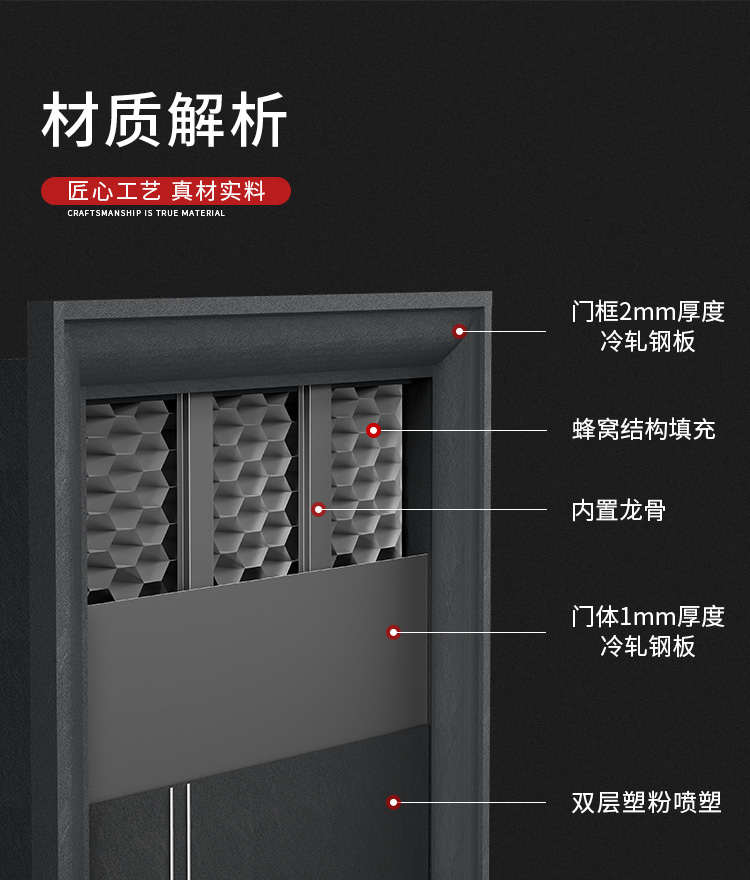 材质解析

匠心工艺 真材实料
CRAFTSMANSHIP IS TRUE MATERIAL

门框2mm厚度
冷轧钢板

蜂窝结构填充

内置龙骨

门体1mm厚度
冷轧钢板

双层塑粉喷塑