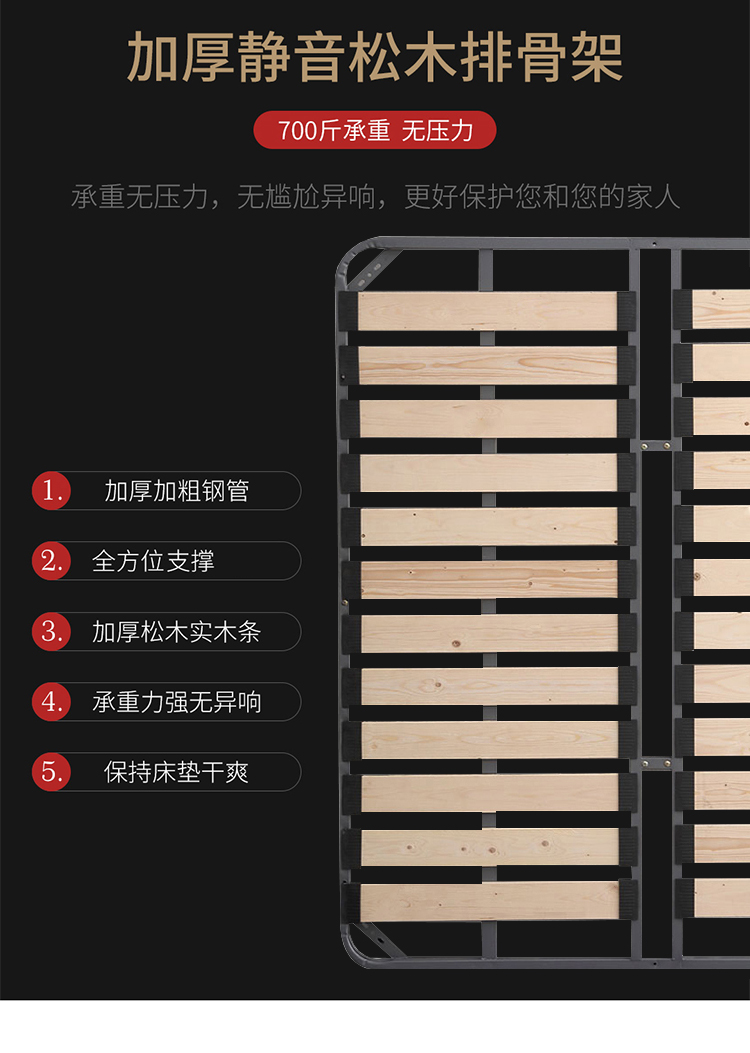 加厚静音松木排骨架

700斤承重 无压力

承重无压力，无尴尬异响，更好保护您和您的家人

1. 加厚加粗钢管

2. 全方位支撑

3. 加厚松木实木条

4. 承重力强无异响

5. 保持床垫干爽