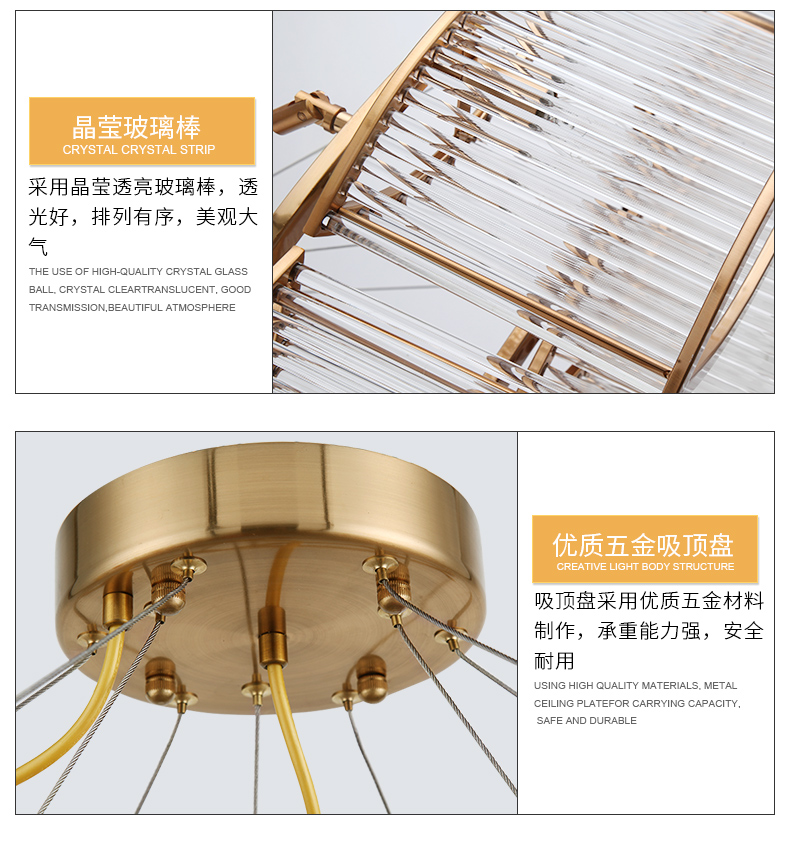 晶莹玻璃棒
CRYSTAL CRYSTAL STRIP

采用晶莹透亮玻璃棒，透光好，排列有序，美观大气

THE USE OF HIGH-QUALITY CRYSTAL GLASS BALL, CRYSTAL CLEARTRANSLUCENT, GOOD TRANSMISSION,BEAUTIFUL ATMOSPHERE

优质五金吸顶盘
CREATIVE LIGHT BODY STRUCTURE

吸顶盘采用优质五金材料制作，承重能力强，安全耐用

USING HIGH QUALITY MATERIALS, METAL CEILING PLATEFOR CARRYING CAPACITY, SAFE AND DURABLE