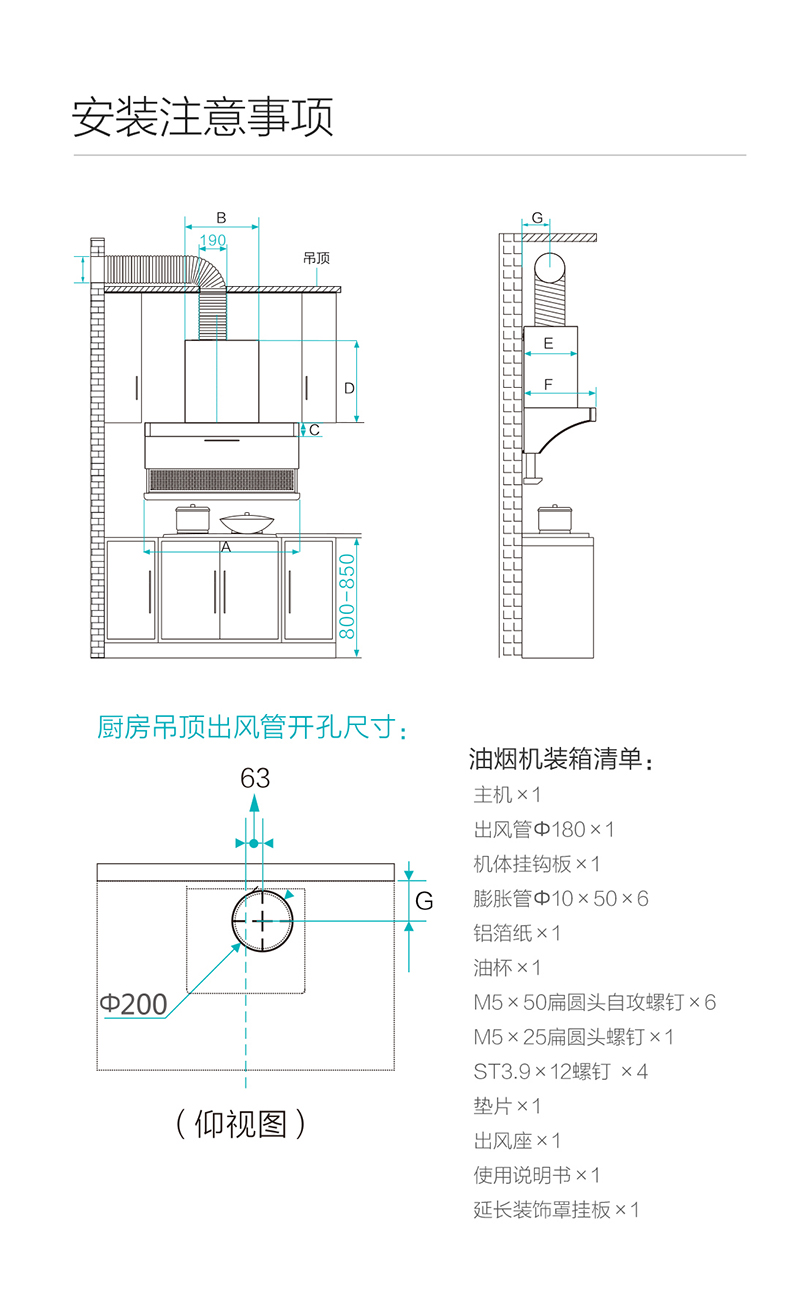 安装注意事项

B
190
吊顶
D
C
A
800-850

G
E
F

厨房吊顶出风管开孔尺寸：

63
G
Φ200
（仰视图）

油烟机装箱清单：
主机×1
出风管Φ180×1
机体挂钩板×1
膨胀管Φ10×50×6
铝箔纸×1
油杯×1
M5×50扁圆头自攻螺钉×6
M5×25扁圆头螺钉×1
ST3.9×12螺钉 ×4
垫片×1
出风座×1
使用说明书×1
延长装饰罩挂板×1