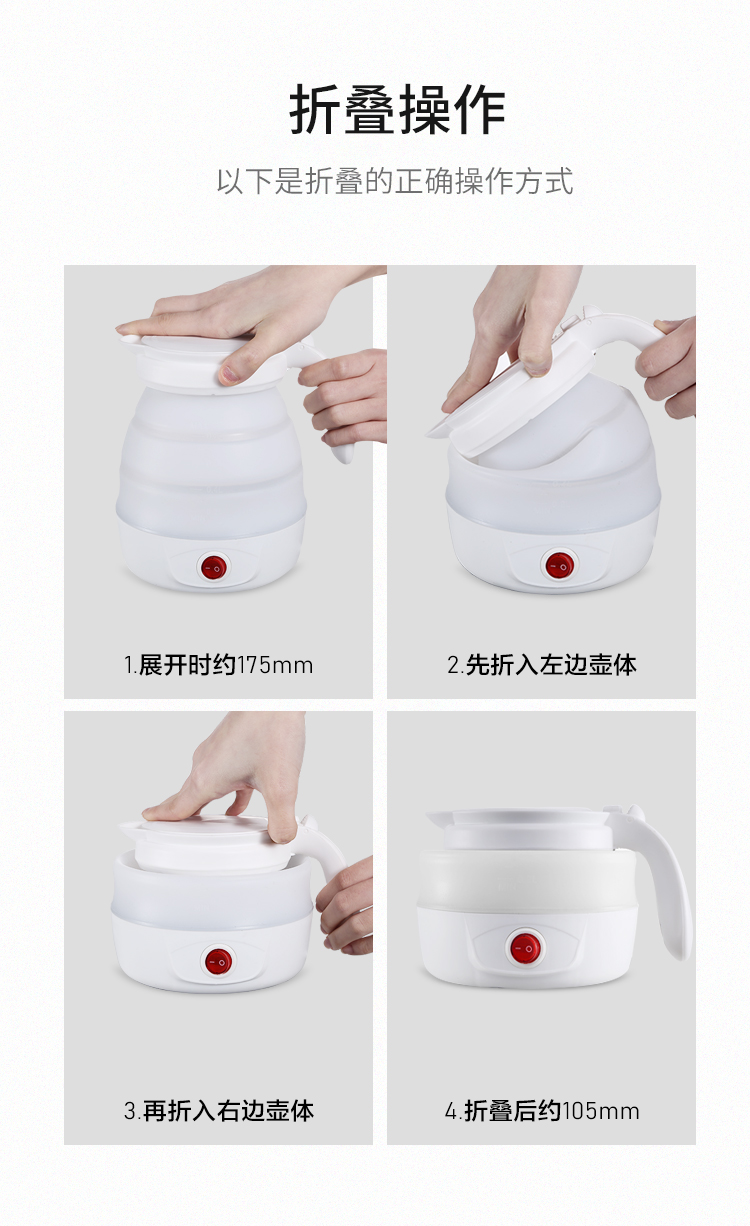 折叠操作

以下是折叠的正确操作方式

1.展开时约175mm

2.先折入左边壶体

3.再折入右边壶体

4.折叠后约105mm