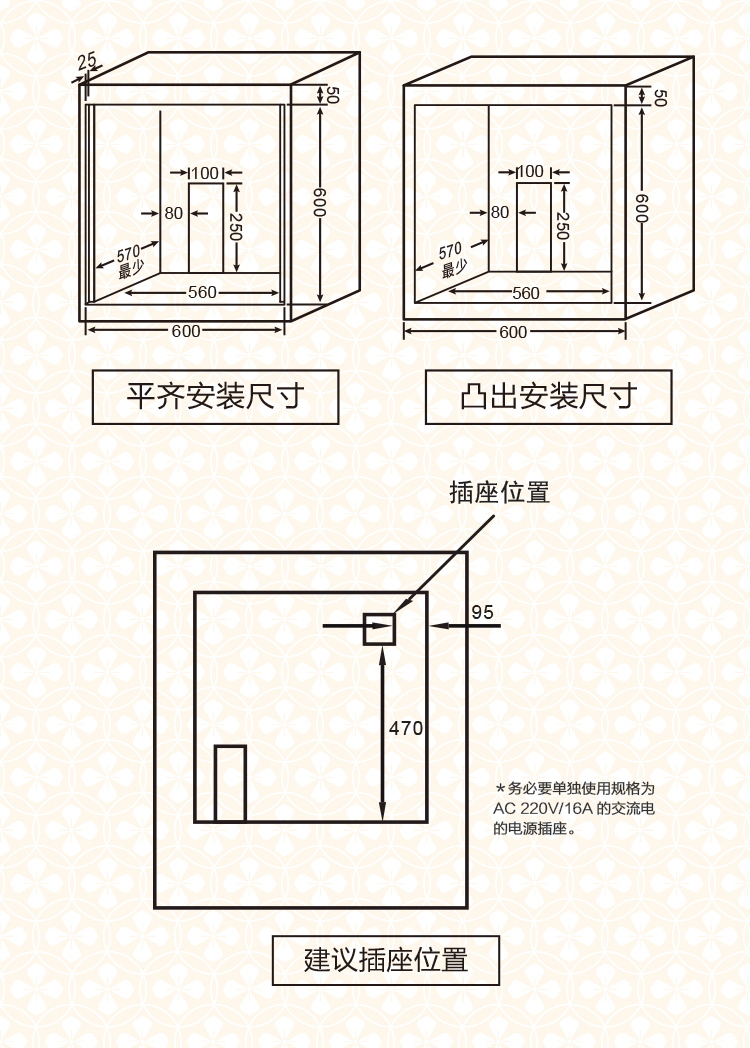 25
50
100
80
250
600
570
最少
560
600

平齐安装尺寸

50
100
80
250
600
570
最少
560
600

凸出安装尺寸

插座位置

95

470

*务必要单独使用规格为 AC 220V/16A 的交流电的电源插座。

建议插座位置