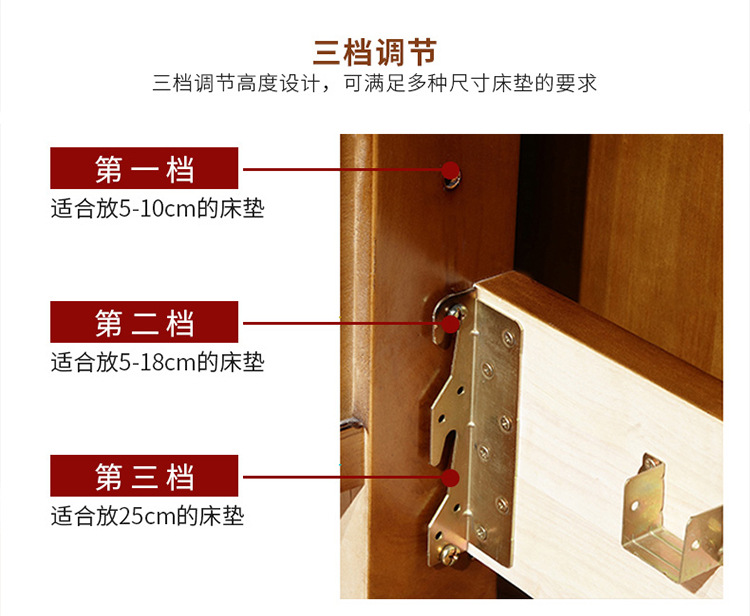 三档调节
三档调节高度设计，可满足多种尺寸床垫的要求

第一档
适合放5-10cm的床垫

第二档
适合放5-18cm的床垫

第三档
适合放25cm的床垫