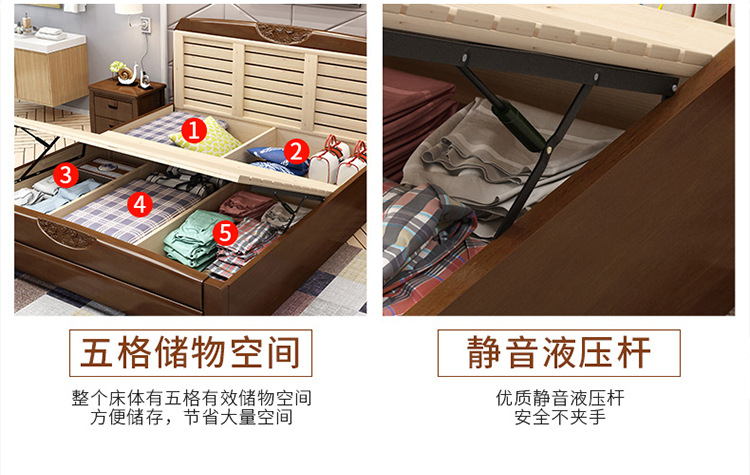 1
2
3
4
5

五格储物空间

整个床体有五格有效储物空间
方便储存，节省大量空间

静音液压杆

优质静音液压杆
安全不夹手