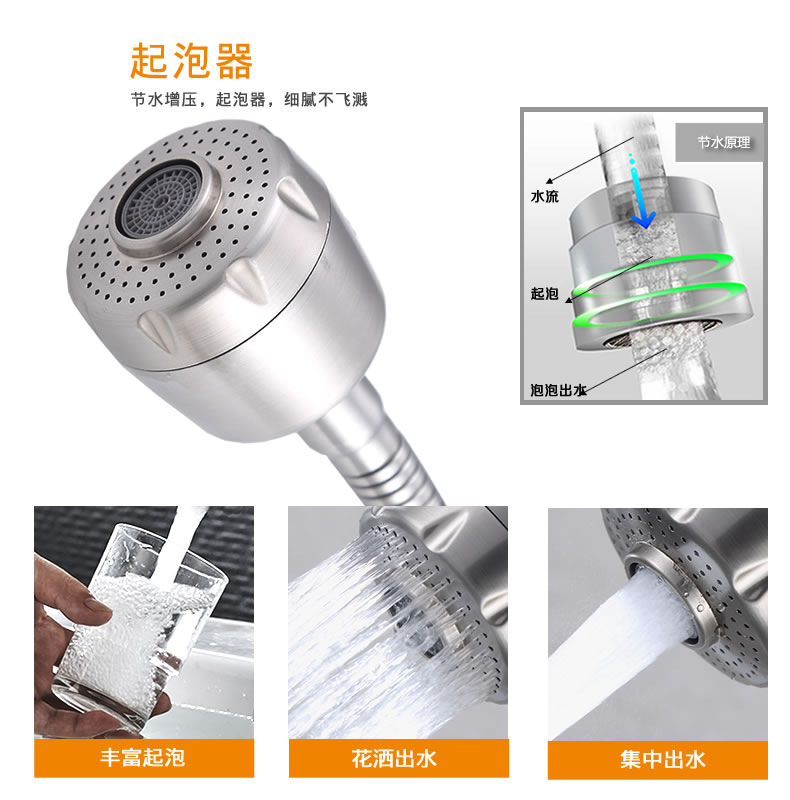 起泡器

节水增压，起泡器，细腻不飞溅

节水原理

水流

起泡

泡泡出水

丰富起泡

花洒出水

集中出水