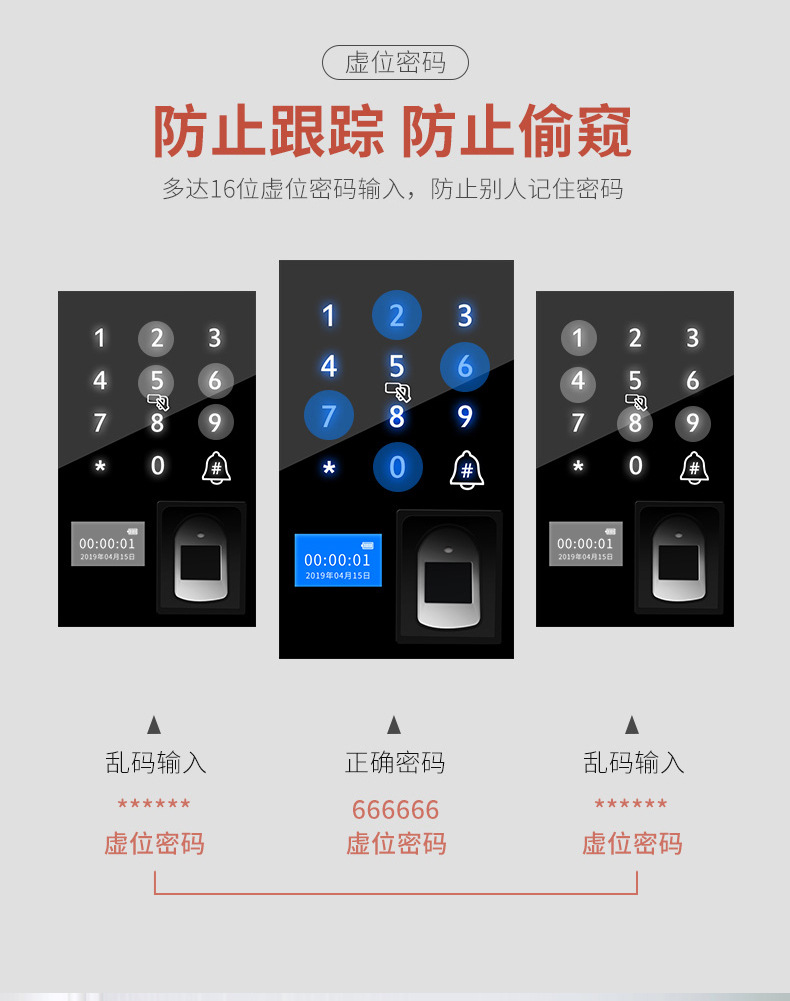 虚位密码

防止跟踪 防止偷窥

多达16位虚位密码输入，防止别人记住密码

1 2 3
4 5 6
7 8 9
* 0 #

00:00:01
2019年04月15日

1 2 3
4 5 6
7 8 9
* 0 #

00:00:01
2019年04月15日

1 2 3
4 5 6
7 8 9
* 0 #

00:00:01
2019年04月15日

乱码输入
******
虚位密码

正确密码
666666
虚位密码

乱码输入
******
虚位密码