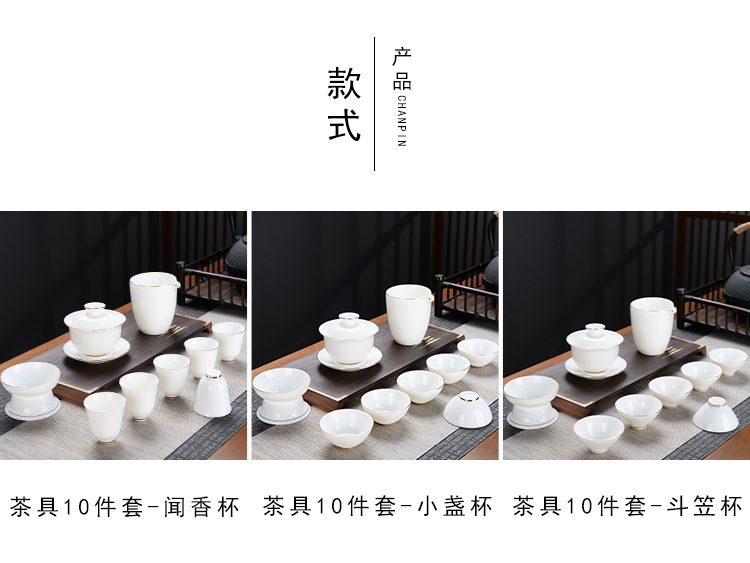 款式

产品
CHANPIN

茶具10件套-闻香杯

茶具10件套-小盏杯

茶具10件套-斗笠杯