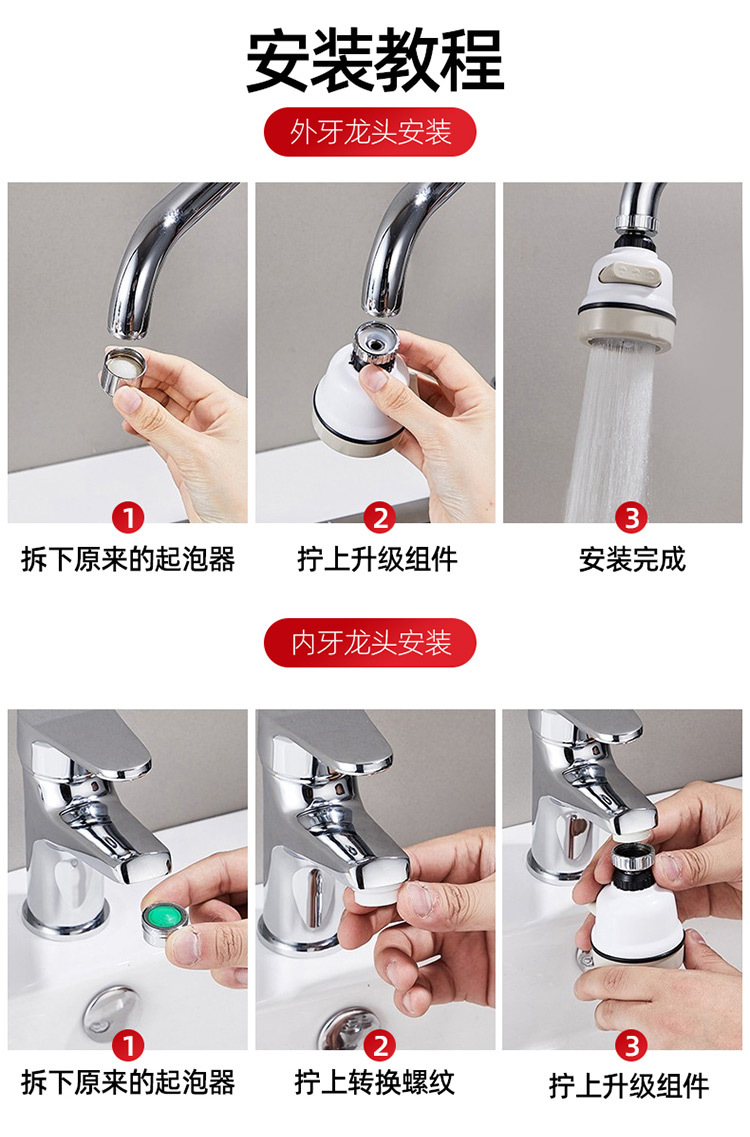 安装教程

外牙龙头安装

1
拆下原来的起泡器

2
拧上升级组件

3
安装完成

内牙龙头安装

1
拆下原来的起泡器

2
拧上转换螺纹

3
拧上升级组件