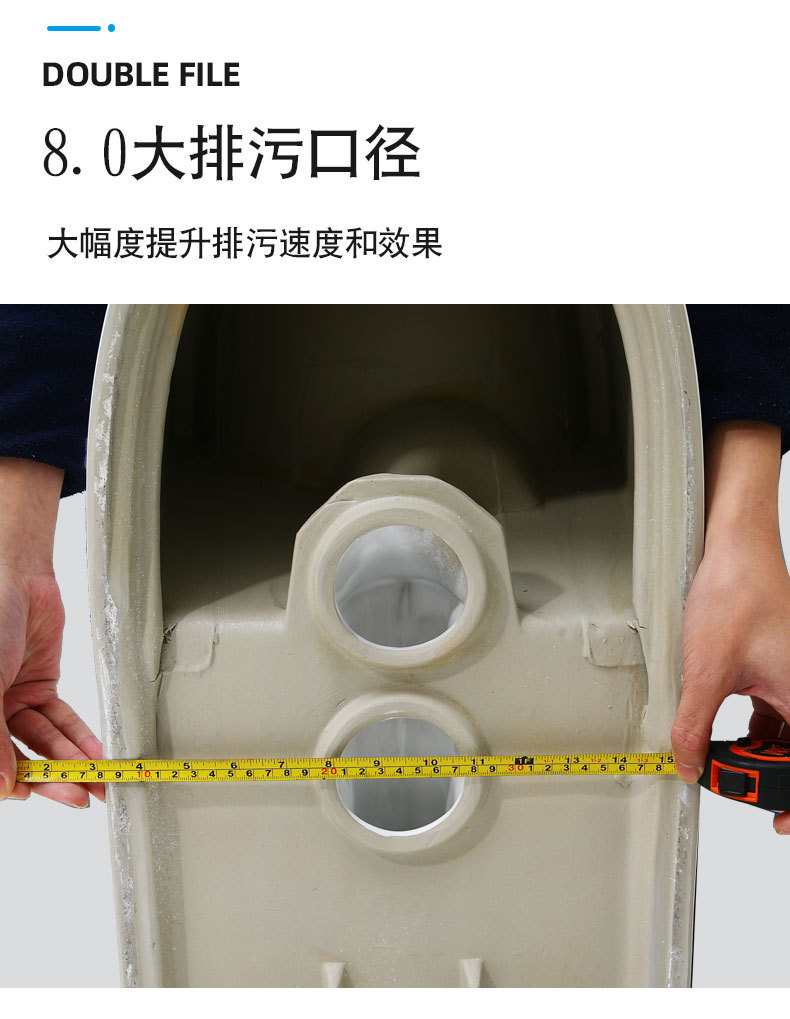 DOUBLE FILE

8.0大排污口径

大幅度提升排污速度和效果