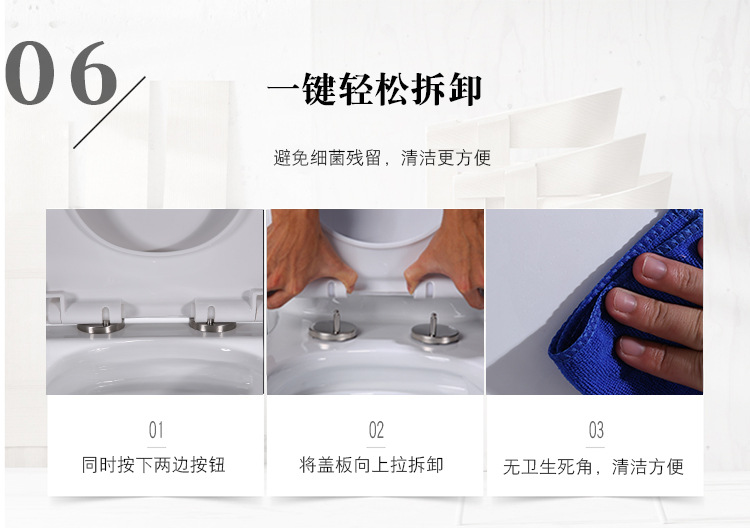 06

一键轻松拆卸

避免细菌残留，清洁更方便

01
同时按下两边按钮

02
将盖板向上拉拆卸

03
无卫生死角，清洁方便